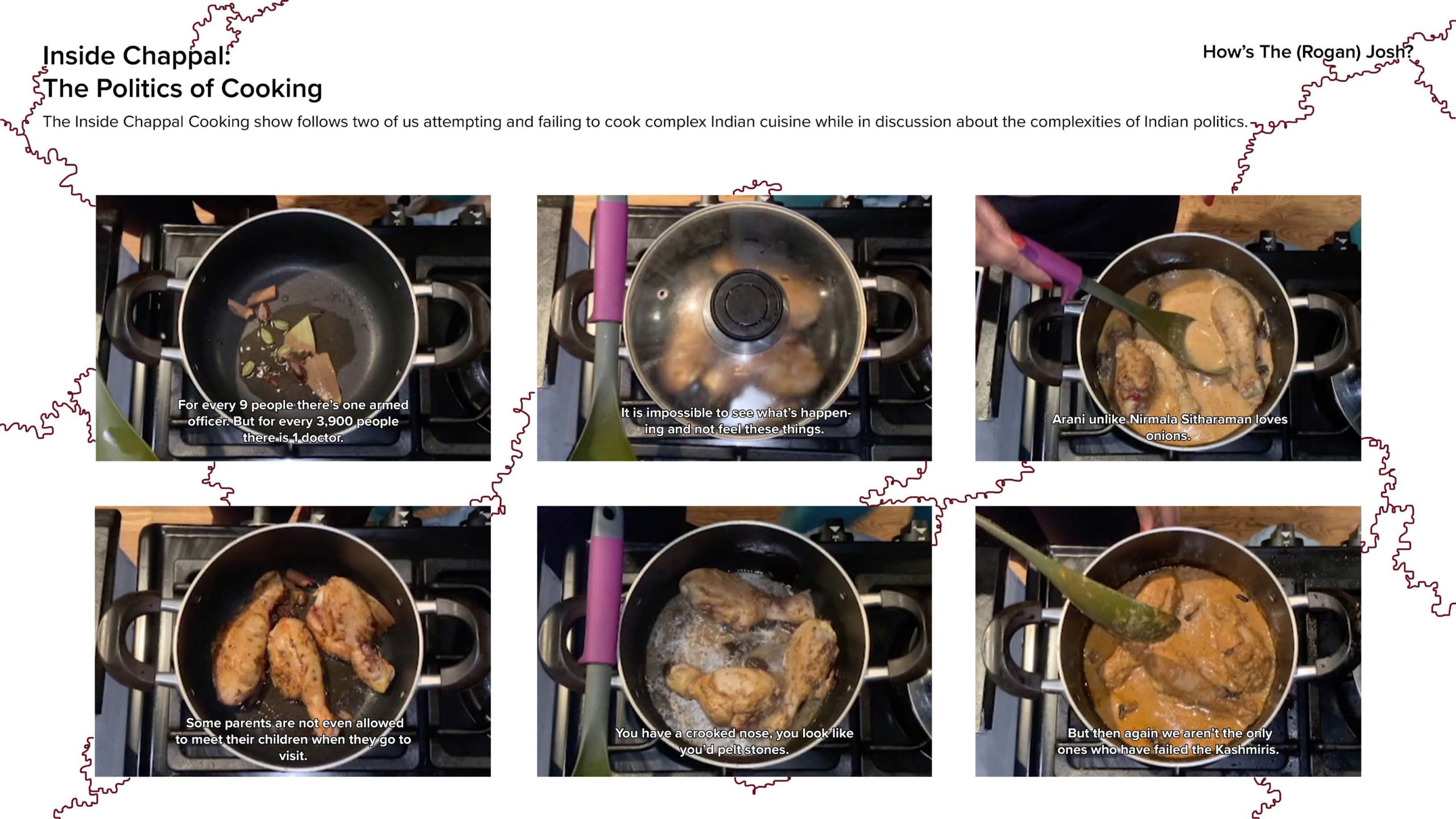 Inside Chappal:
The Politics of Cooking

How's The (Rogan) Josh?

The Inside Chappal Cooking show follows two of us attempting and failing to cook complex Indian cuisine while in discussion about the complexities of Indian politics.

For every 9 people there's one armed officer. But for every 3,900 people there is 1 doctor.

It is impossible to see what's happening and not feel these things.

Arani unlike Nirmala Sitharaman loves onions.

Some parents are not even allowed to meet their children when they go to visit.

You have a crooked nose, you look like you'd pelt stones.

But then again we aren't the only ones who have failed the Kashmiris.