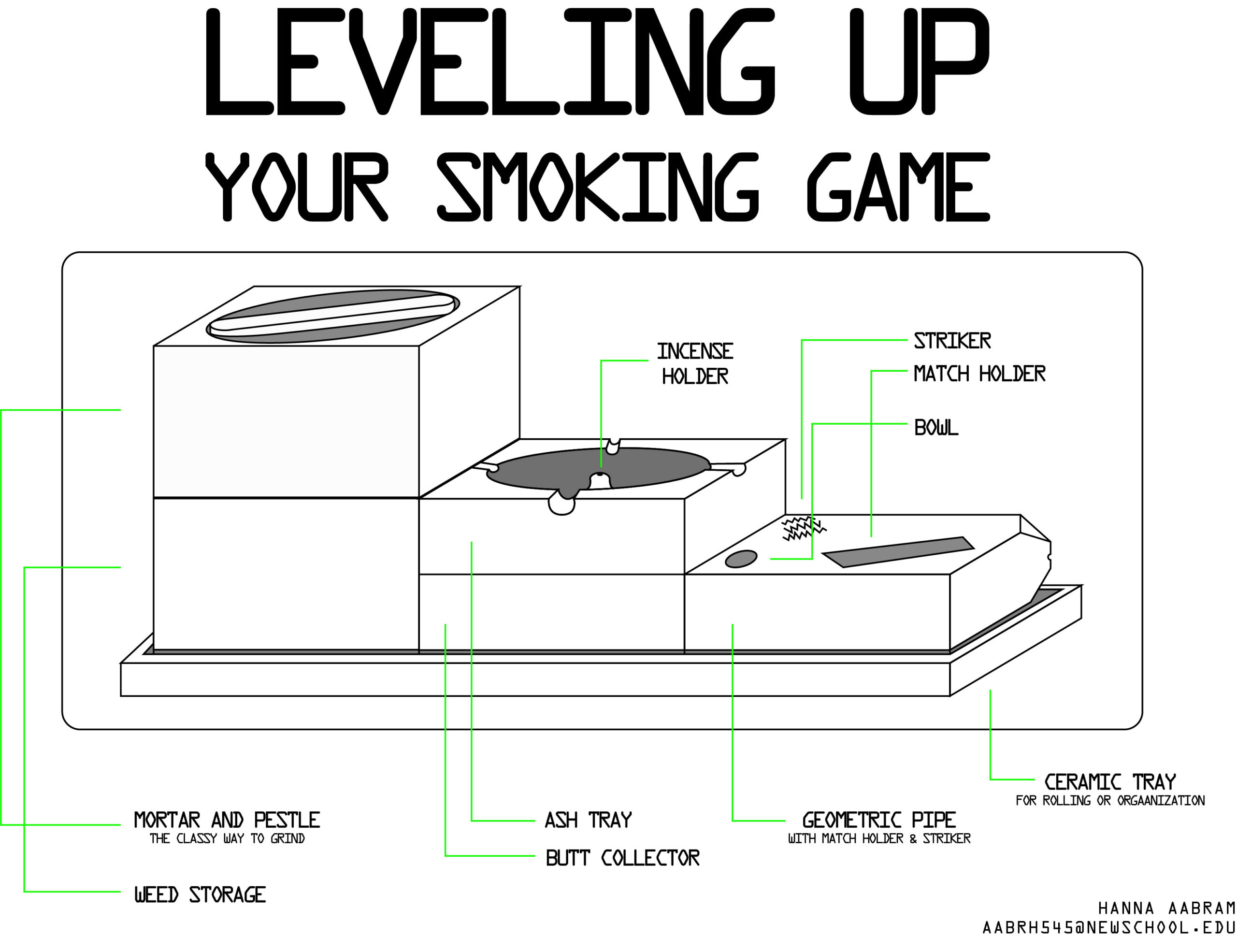 LEVELING UP
YOUR SMOKING GAME

INCENSE HOLDER

STRIKER

MATCH HOLDER

BOWL

CERAMIC TRAY
FOR ROLLING OR ORGAANIZATION

MORTAR AND PESTLE
THE CLASSY WAY TO GRIND

ASH TRAY

GEOMETRIC PIPE
WITH MATCH HOLDER & STRIKER

BUTT COLLECTOR

WEED STORAGE

HANNA AABRAM
AABRH545@NEWSCHOOL.EDU