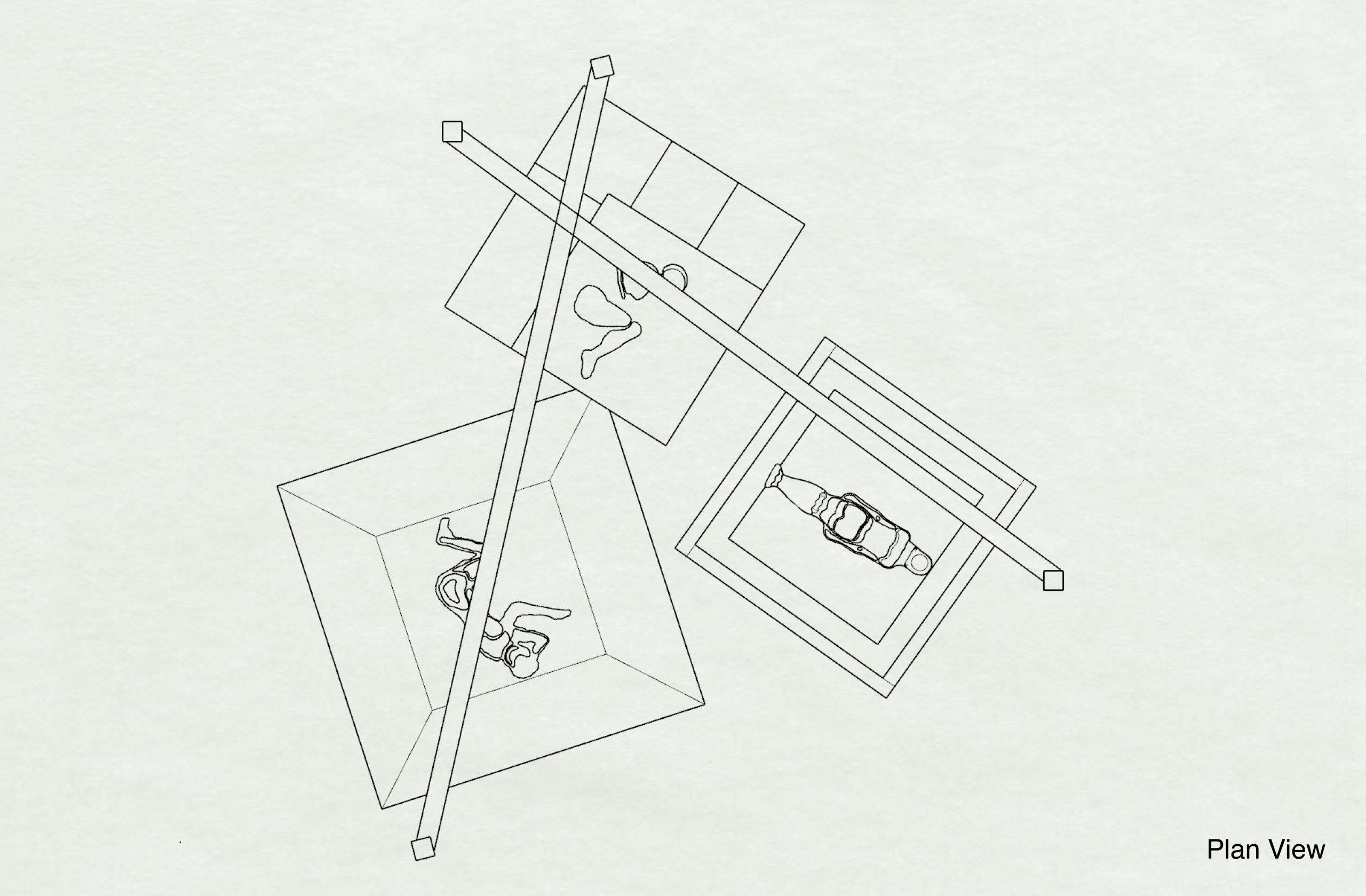 Plan View