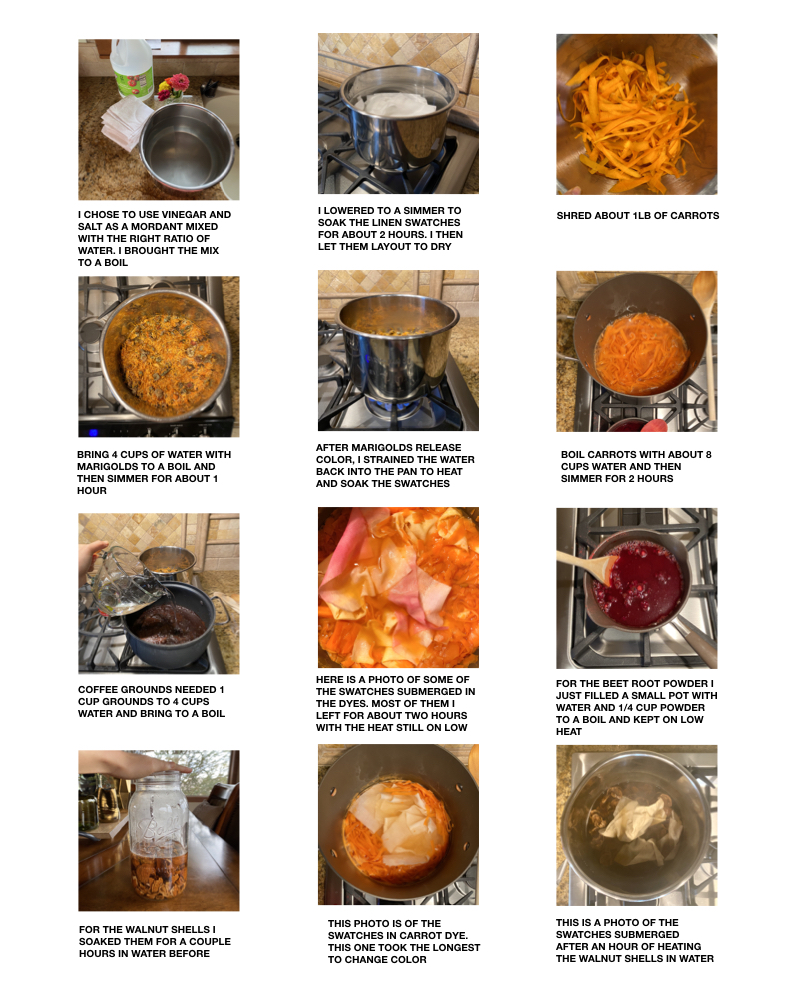 I CHOSE TO USE VINEGAR AND SALT AS A MORDANT MIXED WITH THE RIGHT RATIO OF WATER. I BROUGHT THE MIX TO A BOIL

I LOWERED TO A SIMMER TO SOAK THE LINEN SWATCHES FOR ABOUT 2 HOURS. I THEN LET THEM LAYOUT TO DRY

SHRED ABOUT 1LB OF CARROTS

BRING 4 CUPS OF WATER WITH MARIGOLDS TO A BOIL AND THEN SIMMER FOR ABOUT 1 HOUR

AFTER MARIGOLDS RELEASE COLOR, I STRAINED THE WATER BACK INTO THE PAN TO HEAT AND SOAK THE SWATCHES

BOIL CARROTS WITH ABOUT 8 CUPS WATER AND THEN SIMMER FOR 2 HOURS

COFFEE GROUNDS NEEDED 1 CUP GROUNDS TO 4 CUPS WATER AND BRING TO A BOIL

HERE IS A PHOTO OF SOME OF THE SWATCHES SUBMERGED IN THE DYES. MOST OF THEM I LEFT FOR ABOUT TWO HOURS WITH THE HEAT STILL ON LOW

FOR THE BEET ROOT POWDER I JUST FILLED A SMALL POT WITH WATER AND 1/4 CUP POWDER TO A BOIL AND KEPT ON LOW HEAT

FOR THE WALNUT SHELLS I SOAKED THEM FOR A COUPLE HOURS IN WATER BEFORE

THIS PHOTO IS OF THE SWATCHES IN CARROT DYE. THIS ONE TOOK THE LONGEST TO CHANGE COLOR

THIS IS A PHOTO OF THE SWATCHES SUBMERGED AFTER AN HOUR OF HEATING THE WALNUT SHELLS IN WATER