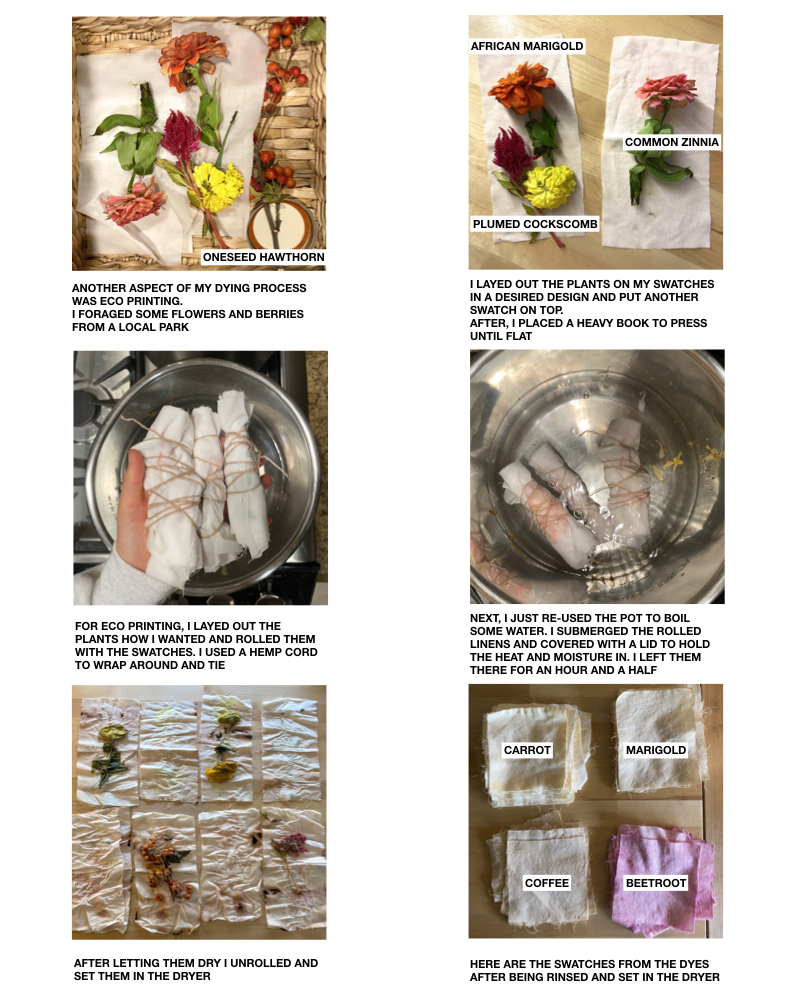 ONESEED HAWTHORN

ANOTHER ASPECT OF MY DYING PROCESS WAS ECO PRINTING.
I FORAGED SOME FLOWERS AND BERRIES FROM A LOCAL PARK

AFRICAN MARIGOLD

COMMON ZINNIA

PLUMED COCKSCOMB

I LAYED OUT THE PLANTS ON MY SWATCHES IN A DESIRED DESIGN AND PUT ANOTHER SWATCH ON TOP.
AFTER, I PLACED A HEAVY BOOK TO PRESS UNTIL FLAT

FOR ECO PRINTING, I LAYED OUT THE PLANTS HOW I WANTED AND ROLLED THEM WITH THE SWATCHES. I USED A HEMP CORD TO WRAP AROUND AND TIE

NEXT, I JUST RE-USED THE POT TO BOIL SOME WATER. I SUBMERGED THE ROLLED LINENS AND COVERED WITH A LID TO HOLD THE HEAT AND MOISTURE IN. I LEFT THEM THERE FOR AN HOUR AND A HALF

AFTER LETTING THEM DRY I UNROLLED AND SET THEM IN THE DRYER

CARROT

MARIGOLD

COFFEE

BEETROOT

HERE ARE THE SWATCHES FROM THE DYES AFTER BEING RINSED AND SET IN THE DRYER