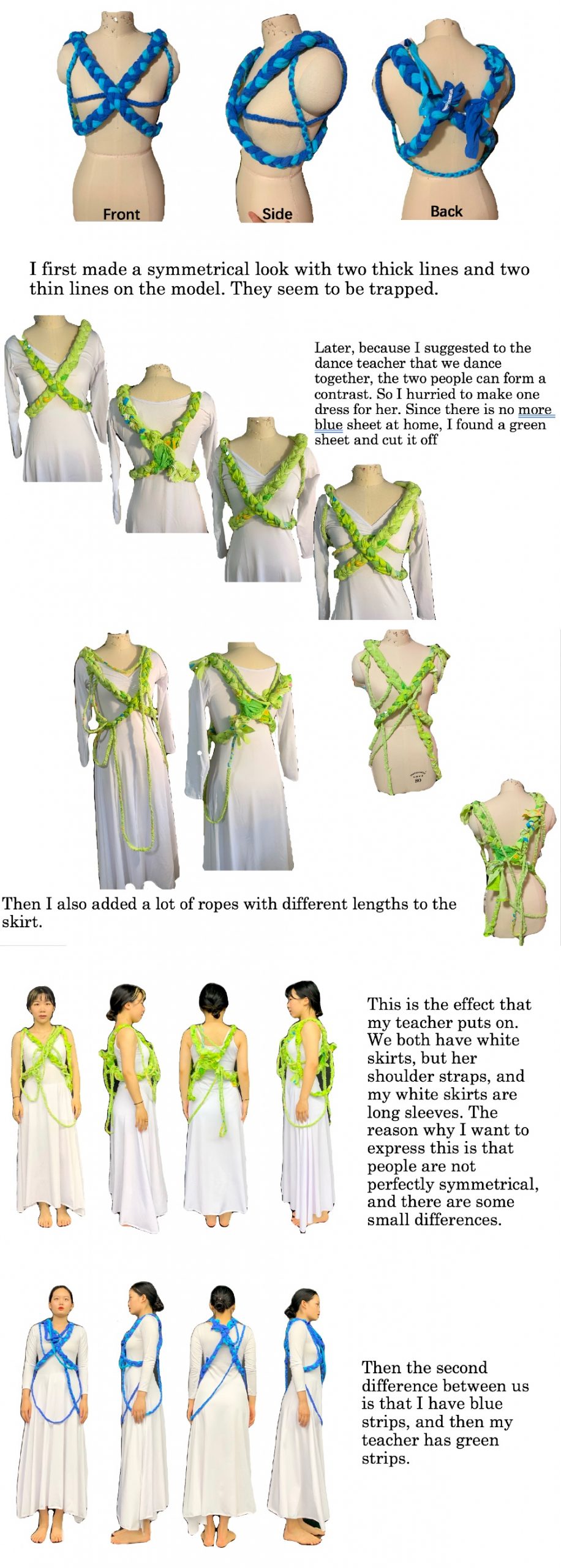 Front

Side

Back

I first made a symmetrical look with two thick lines and two thin lines on the model. They seem to be trapped.

Later, because I suggested to the dance teacher that we dance together, the two people can form a contrast. So I hurried to make one dress for her. Since there is no more blue sheet at home, I found a green sheet and cut it off

Then I also added a lot of ropes with different lengths to the skirt.

This is the effect that my teacher puts on. We both have white skirts, but her shoulder straps, and my white skirts are long sleeves. The reason why I want to express this is that people are not perfectly symmetrical, and there are some small differences.

Then the second difference between us is that I have blue strips, and then my teacher has green strips.